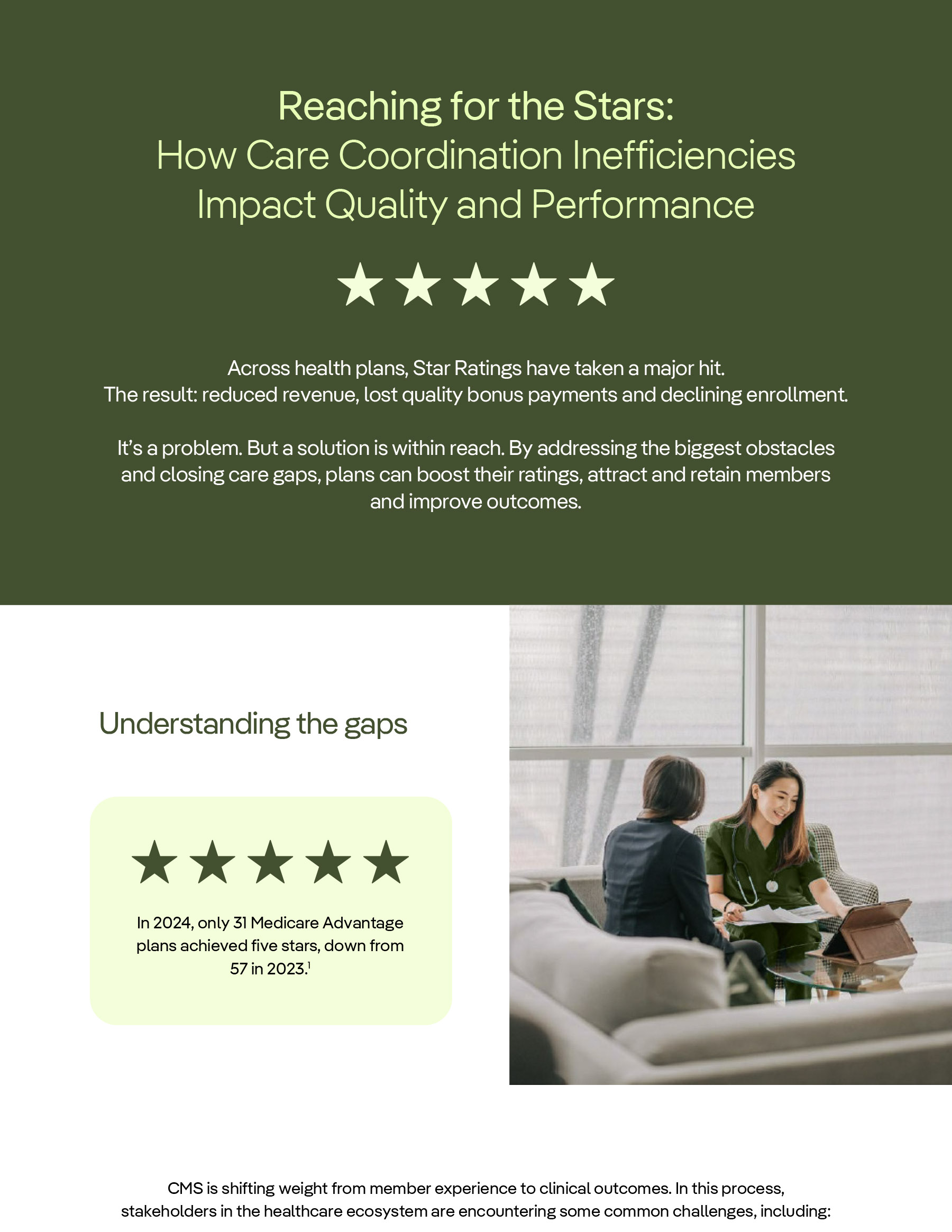 Reaching for the Stars:
How Care Coordination Inefficiencies Impact Quality and Performance

★★★★★

Across health plans, Star Ratings have taken a major hit.
The result: reduced revenue, lost quality bonus payments and declining enrollment.

It's a problem. But a solution is within reach. By addressing the biggest obstacles and closing care gaps, plans can boost their ratings, attract and retain members and improve outcomes.

Understanding the gaps

★★★★★

In 2024, only 31 Medicare Advantage plans achieved five stars, down from 57 in 2023.$^1$

CMS is shifting weight from member experience to clinical outcomes. In this process, stakeholders in the healthcare ecosystem are encountering some common challenges, including: